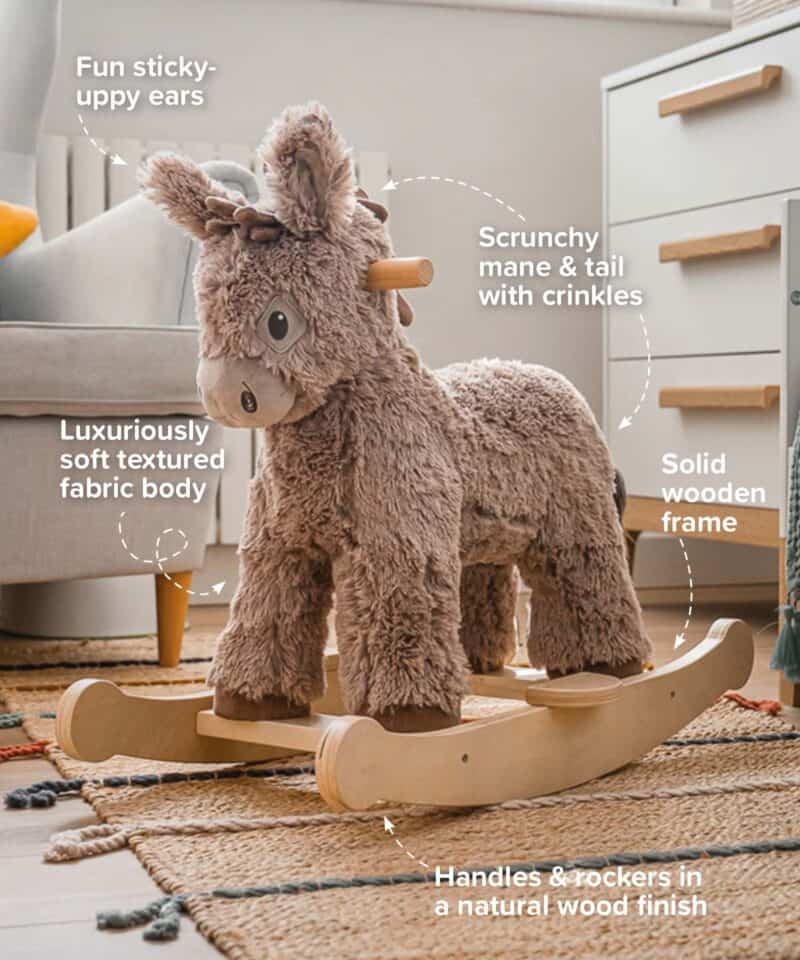 Fun sticky-uppy ears

Scrunchy mane & tail with crinkles

Luxuriously soft textured fabric body

Solid wooden frame

Handles & rockers in a natural wood finish