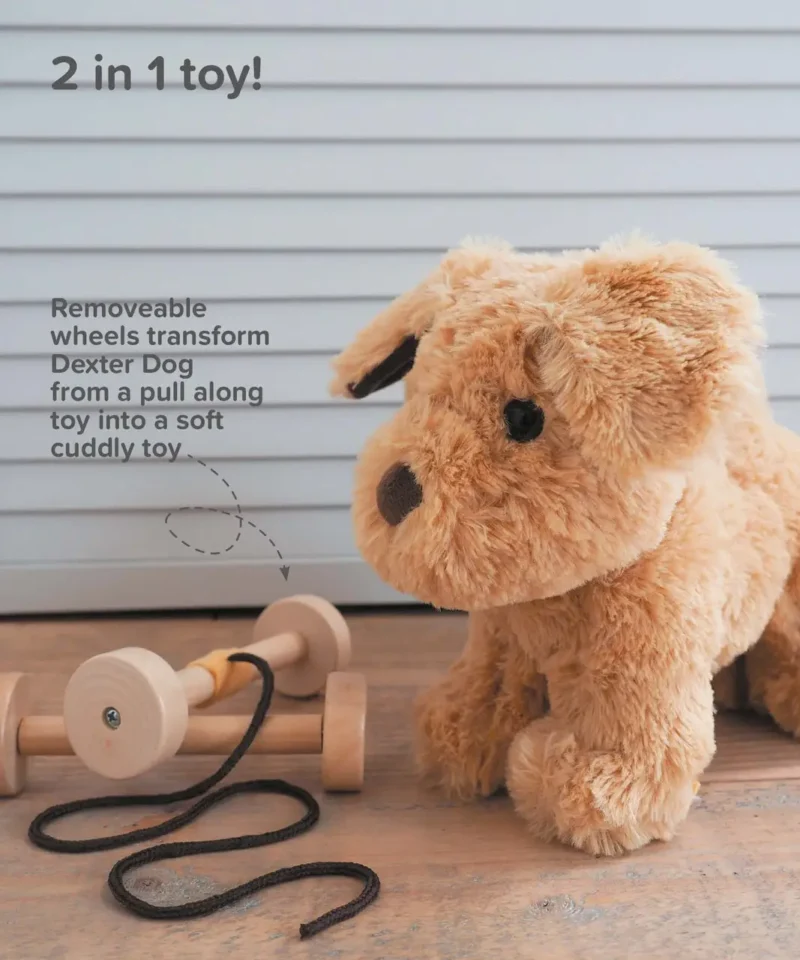 2 in 1 toy!

Removeable wheels transform Dexter Dog from a pull along toy into a soft cuddly toy